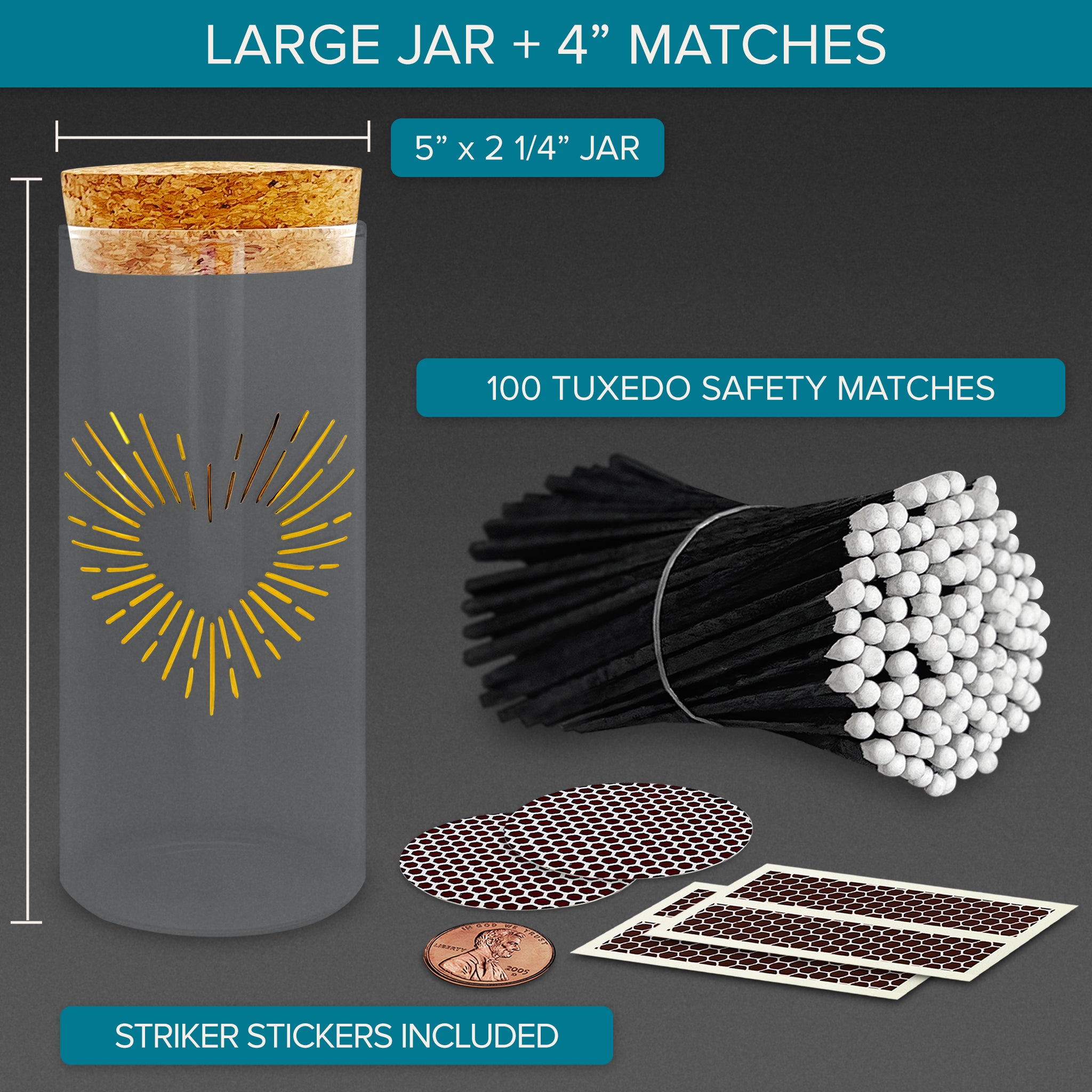 LARGE JAR + 4” MATCHES

5” x 2 1/4” JAR

100 TUXEDO SAFETY MATCHES

IN GOD WE TRUST
LIBERTY
2005
D

STRIKER STICKERS INCLUDED