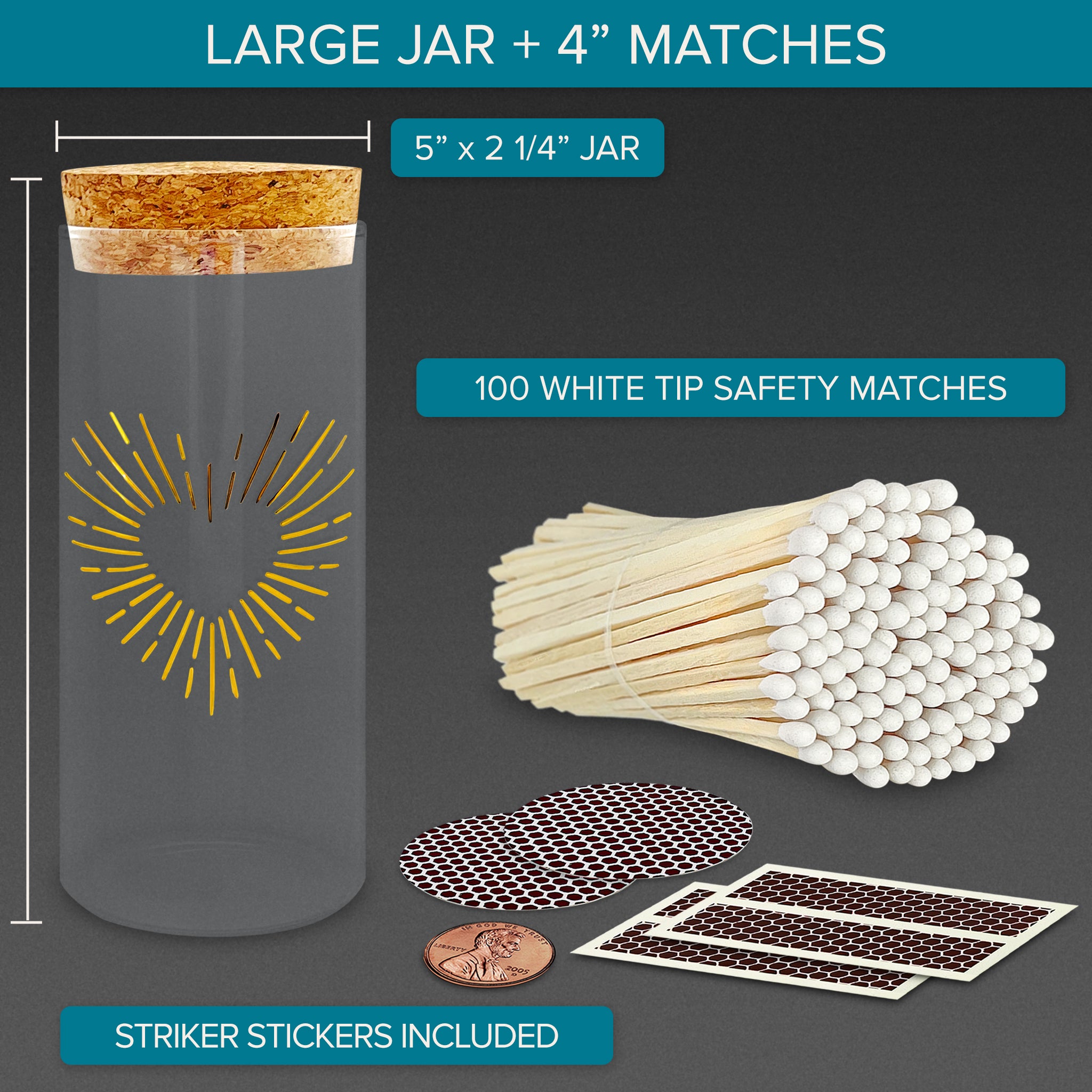 LARGE JAR + 4” MATCHES

5” x 2 1/4” JAR

100 WHITE TIP SAFETY MATCHES

IN GOD WE TRUST
LIBERTY
2005
D

STRIKER STICKERS INCLUDED