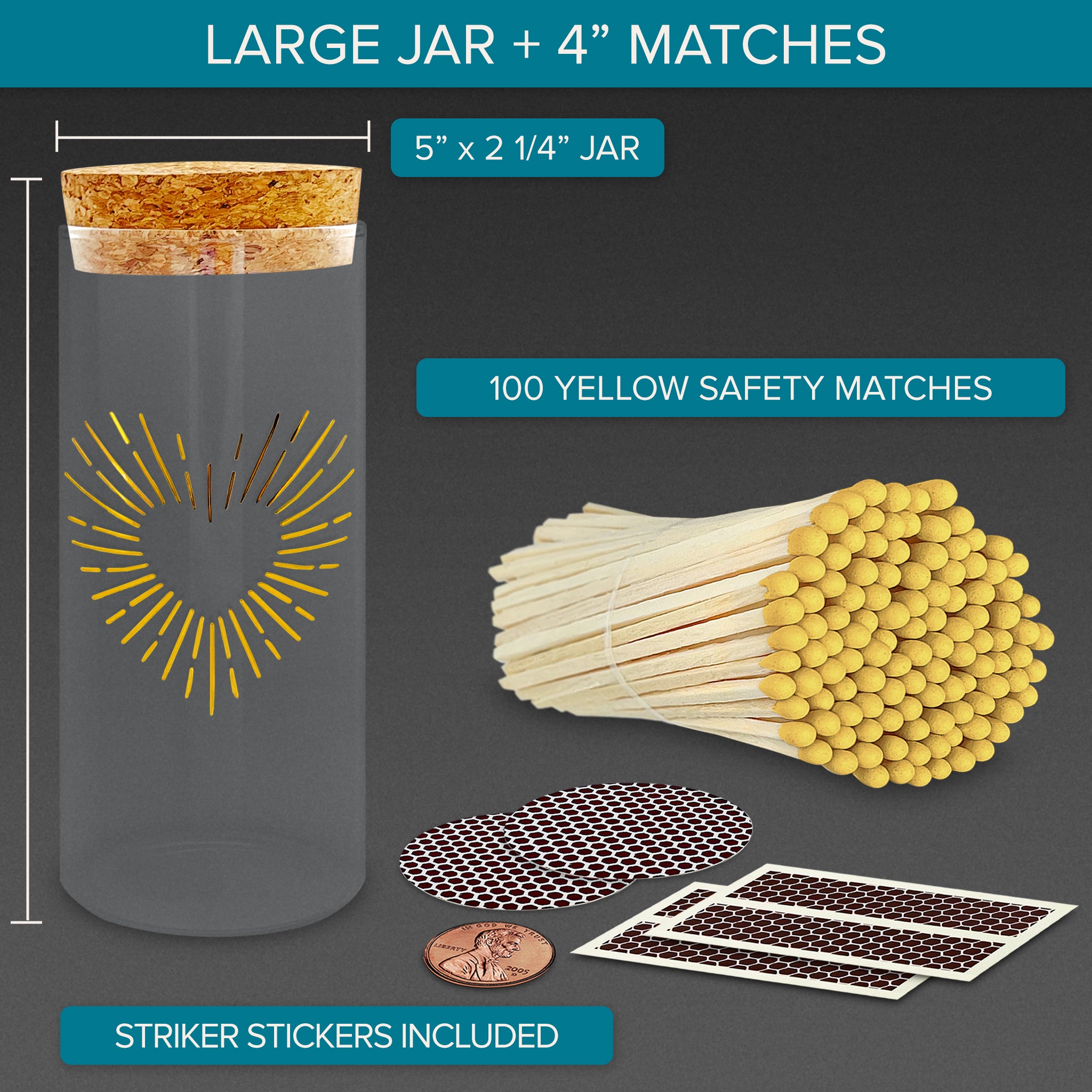 LARGE JAR + 4” MATCHES

5” x 2 1/4” JAR

100 YELLOW SAFETY MATCHES

IN GOD WE TRUST
LIBERTY
2005
D

STRIKER STICKERS INCLUDED