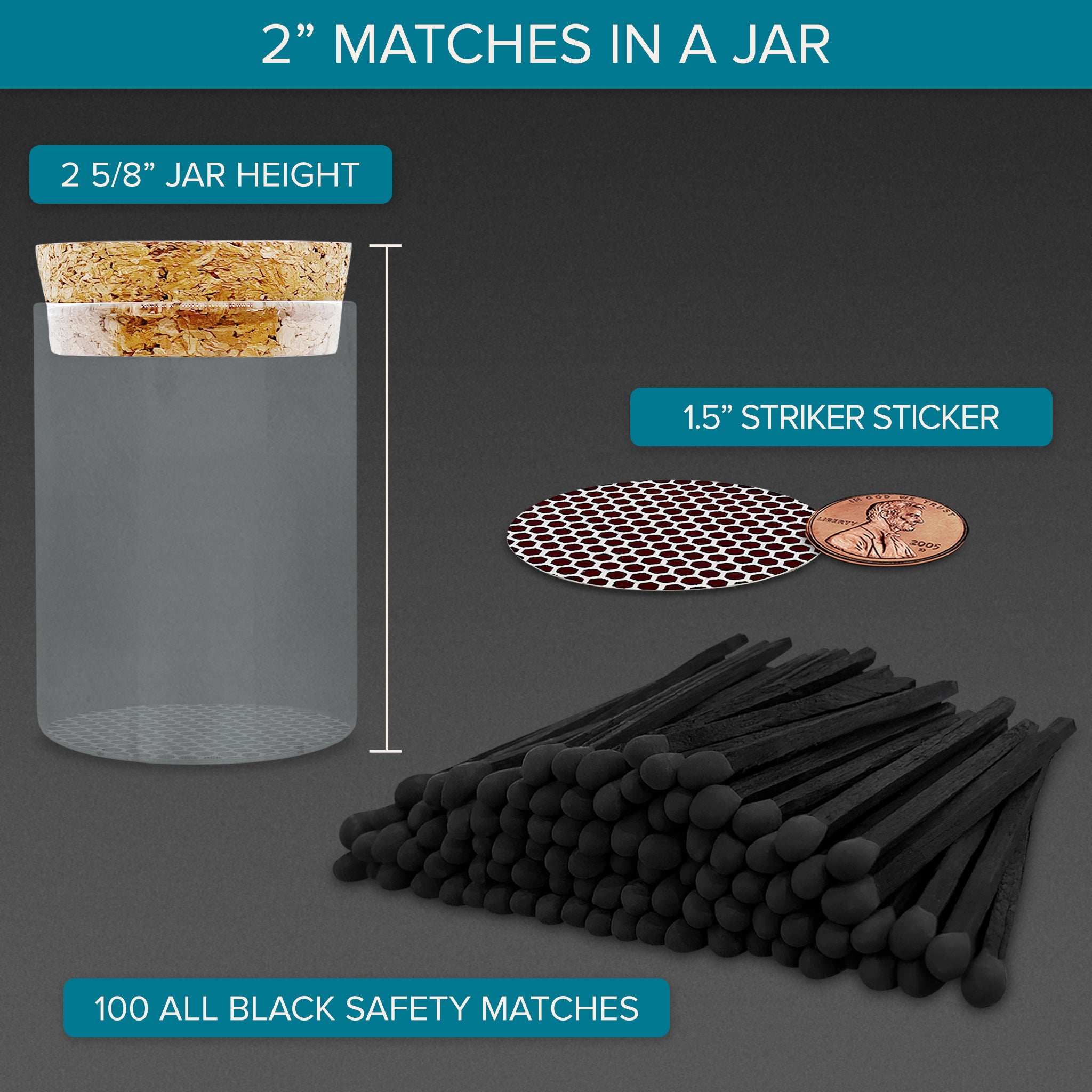 2” MATCHES IN A JAR

2 5/8” JAR HEIGHT

1.5” STRIKER STICKER

IN GOD WE TRUST
LIBERTY
2005
D

100 ALL BLACK SAFETY MATCHES