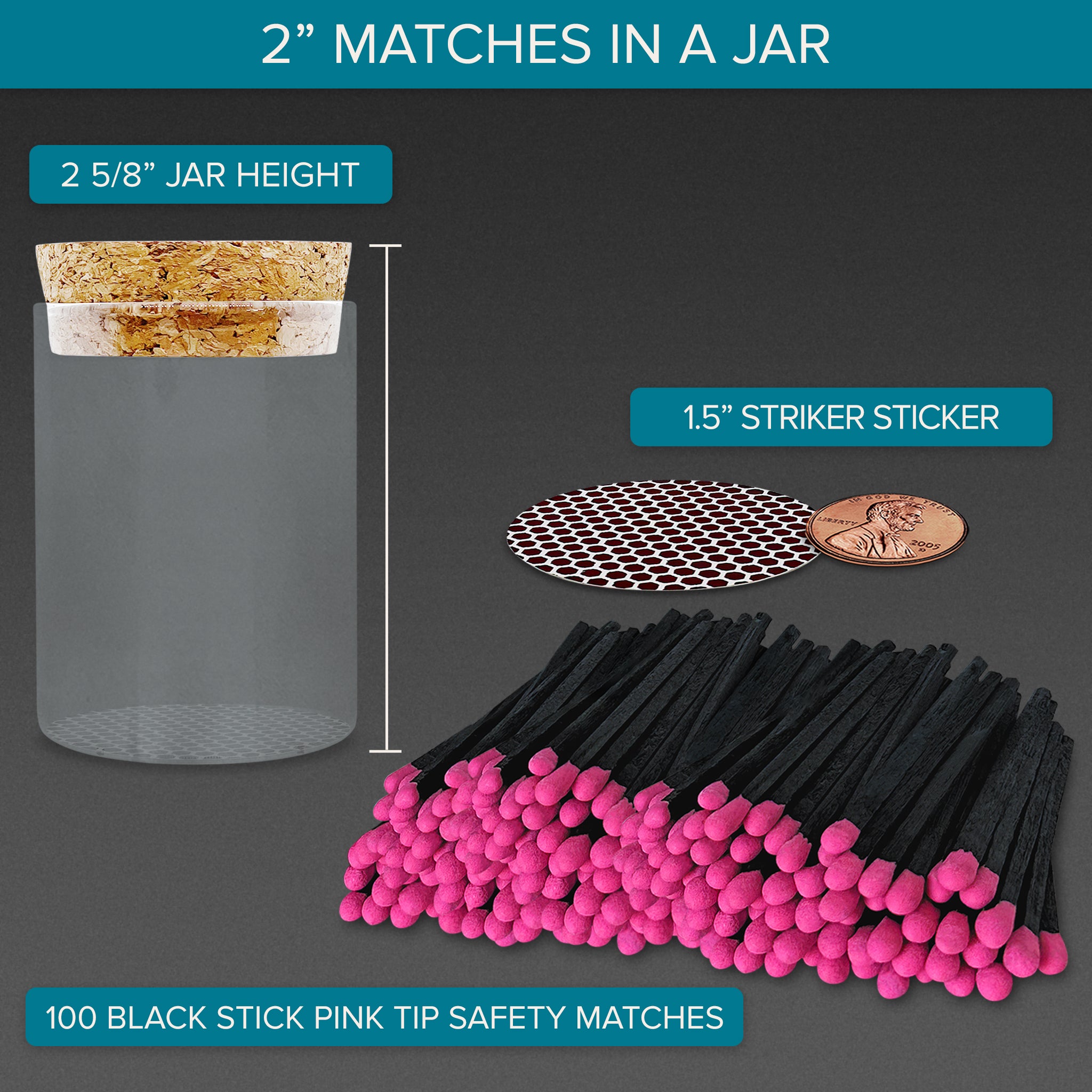 2” MATCHES IN A JAR

2 5/8” JAR HEIGHT

1.5” STRIKER STICKER

IN GOD WE TRUST
LIBERTY
2005
D

100 BLACK STICK PINK TIP SAFETY MATCHES