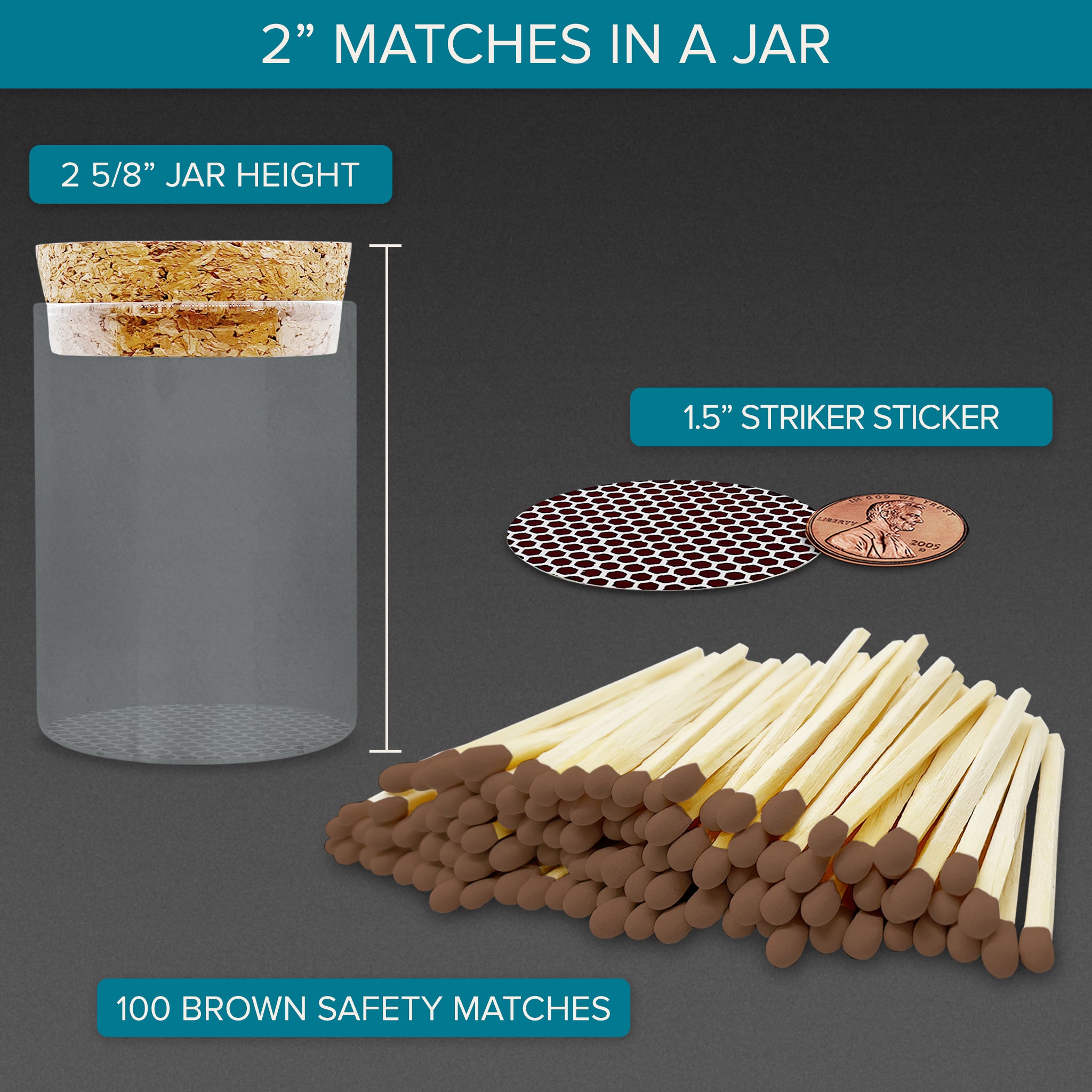 2” MATCHES IN A JAR

2 5/8” JAR HEIGHT

1.5” STRIKER STICKER

IN GOD WE TRUST

LIBERTY

2005

D

100 BROWN SAFETY MATCHES