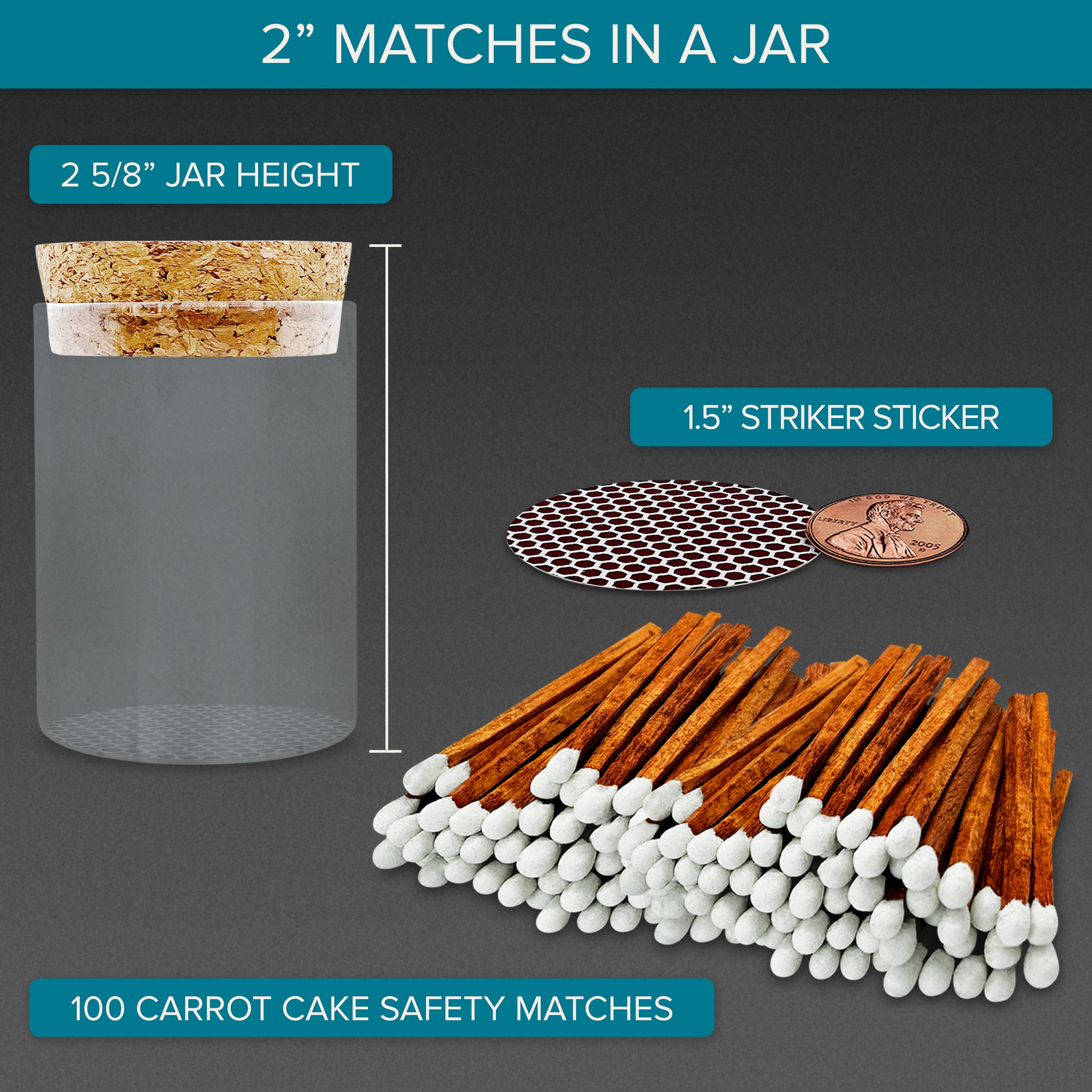 2” MATCHES IN A JAR

2 5/8” JAR HEIGHT

1.5” STRIKER STICKER

IN GOD WE TRUST
LIBERTY
2005
D

100 CARROT CAKE SAFETY MATCHES