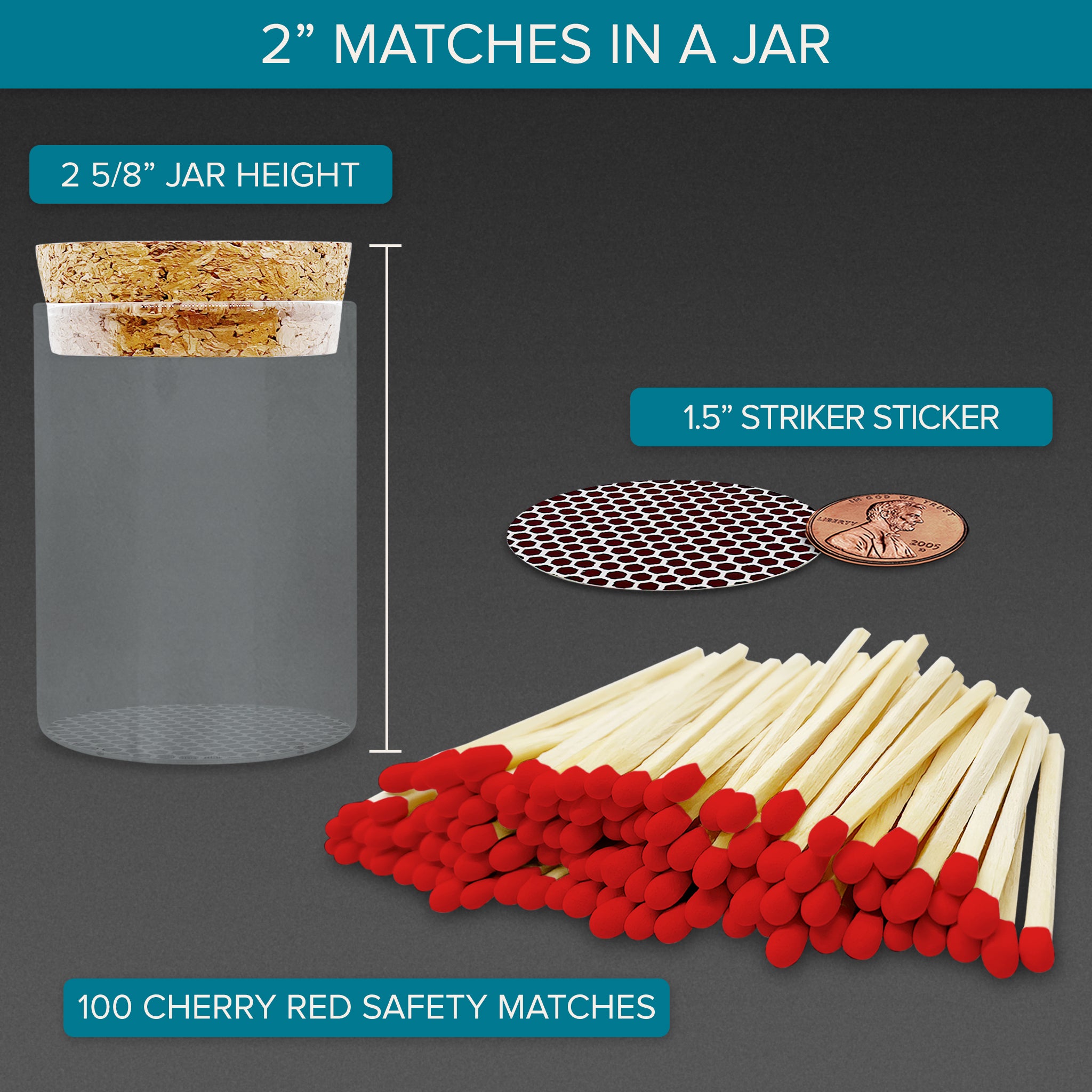 2” MATCHES IN A JAR

2 5/8” JAR HEIGHT

1.5” STRIKER STICKER

IN GOD WE TRUST
LIBERTY
2005
D

100 CHERRY RED SAFETY MATCHES