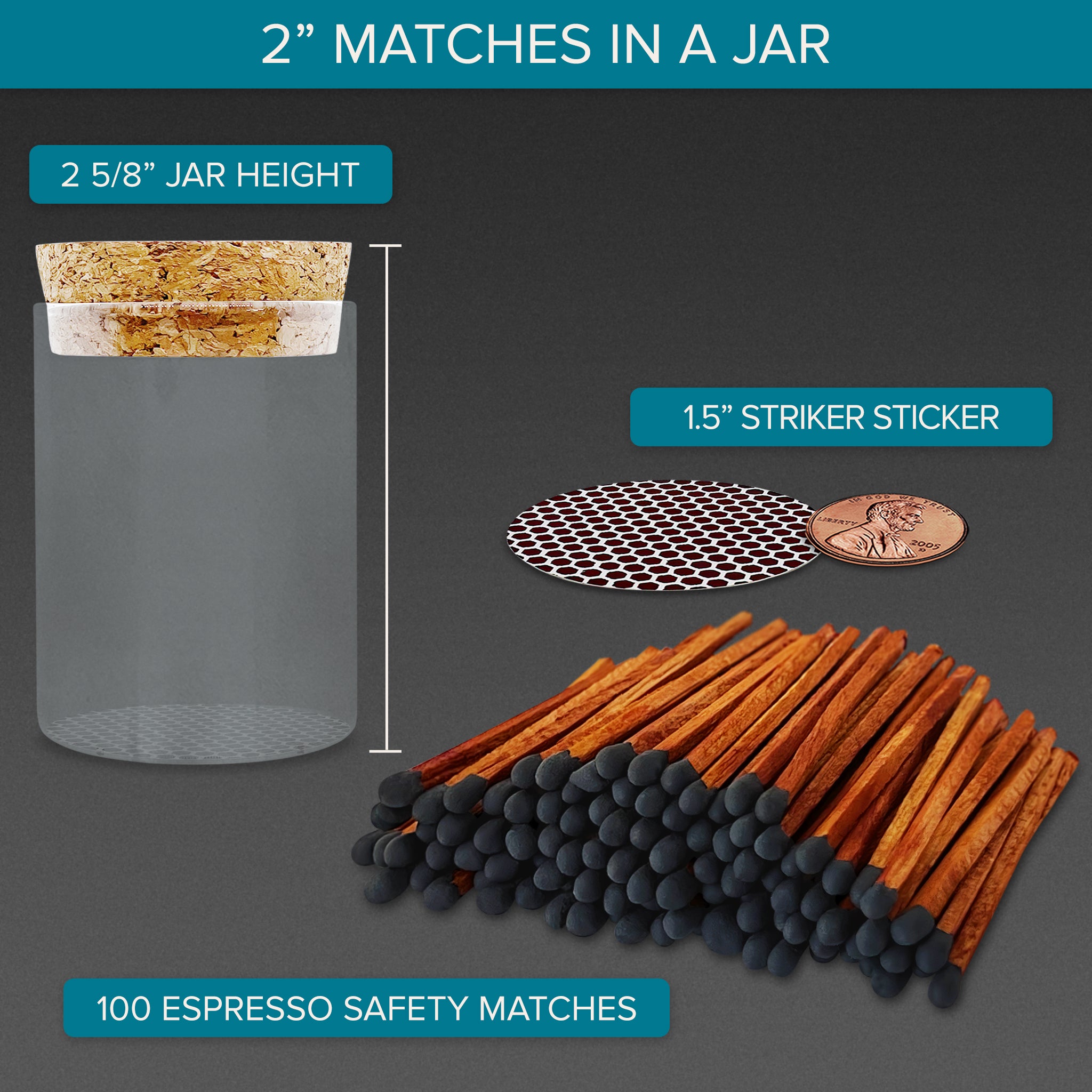 2” MATCHES IN A JAR

2 5/8” JAR HEIGHT

1.5” STRIKER STICKER

IN GOD WE TRUST
LIBERTY
2005
D

100 ESPRESSO SAFETY MATCHES