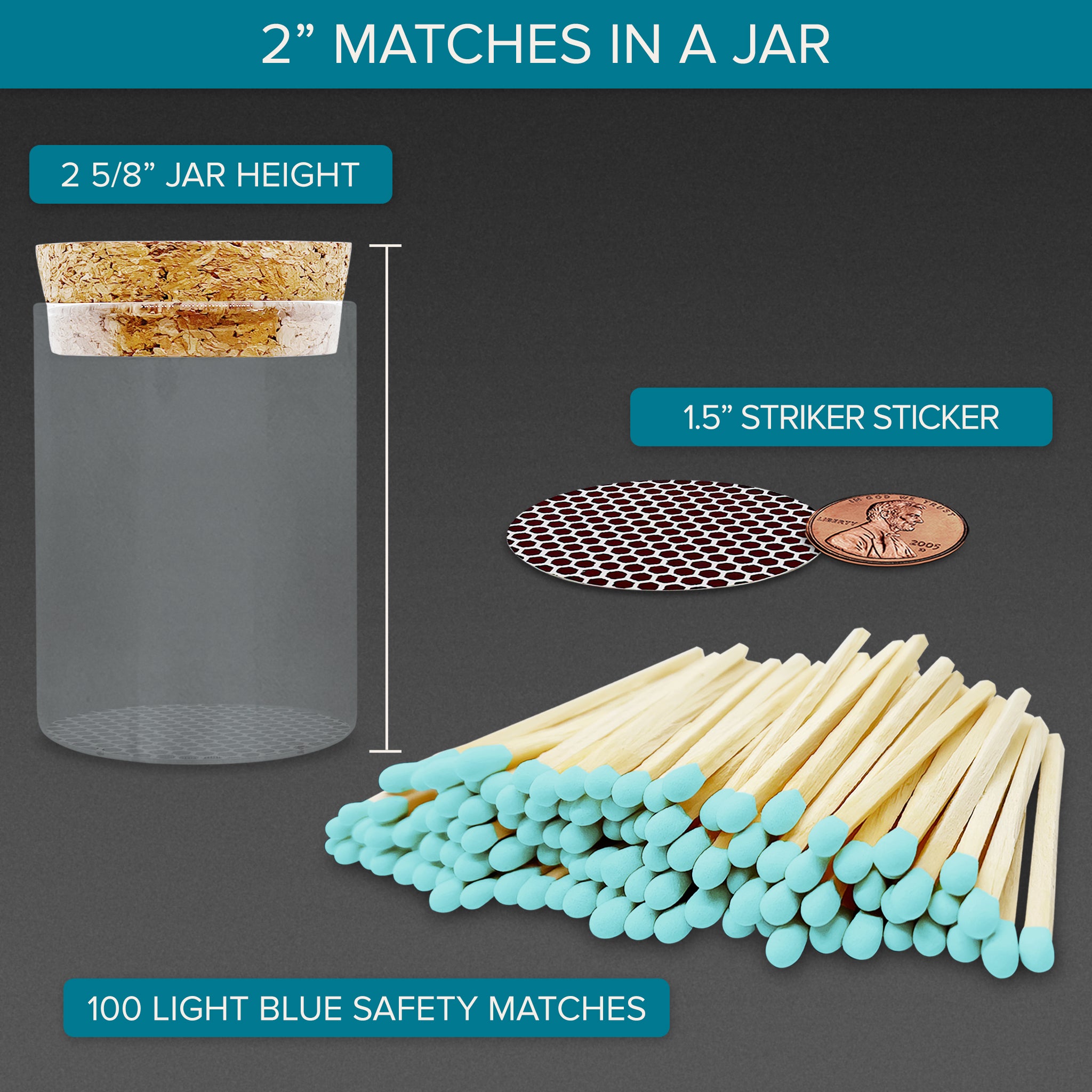 2” MATCHES IN A JAR

2 5/8” JAR HEIGHT

1.5” STRIKER STICKER

IN GOD WE TRUST
LIBERTY
2005
D

100 LIGHT BLUE SAFETY MATCHES