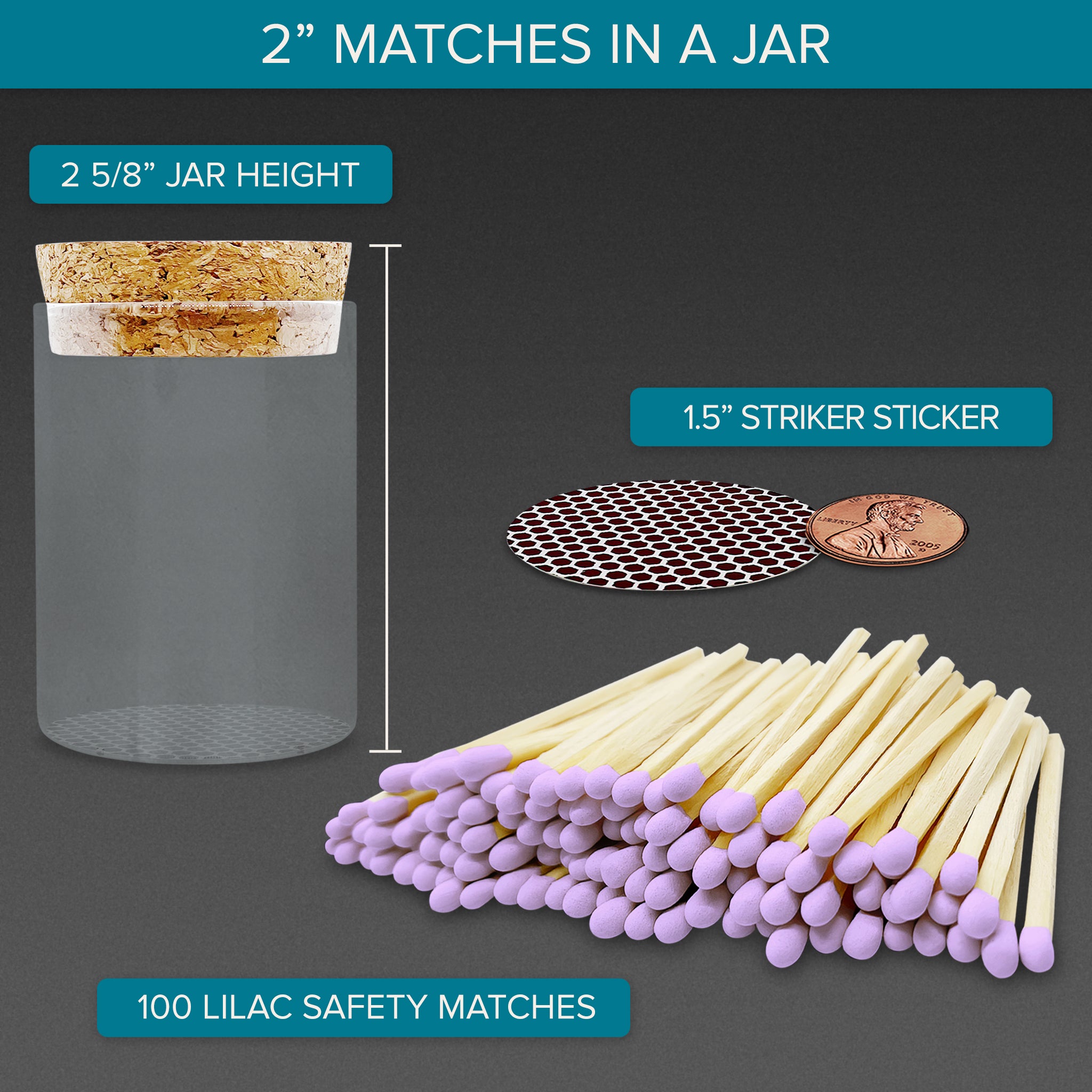 2” MATCHES IN A JAR

2 5/8” JAR HEIGHT

1.5” STRIKER STICKER

IN GOD WE TRUST

LIBERTY

2005

D

100 LILAC SAFETY MATCHES