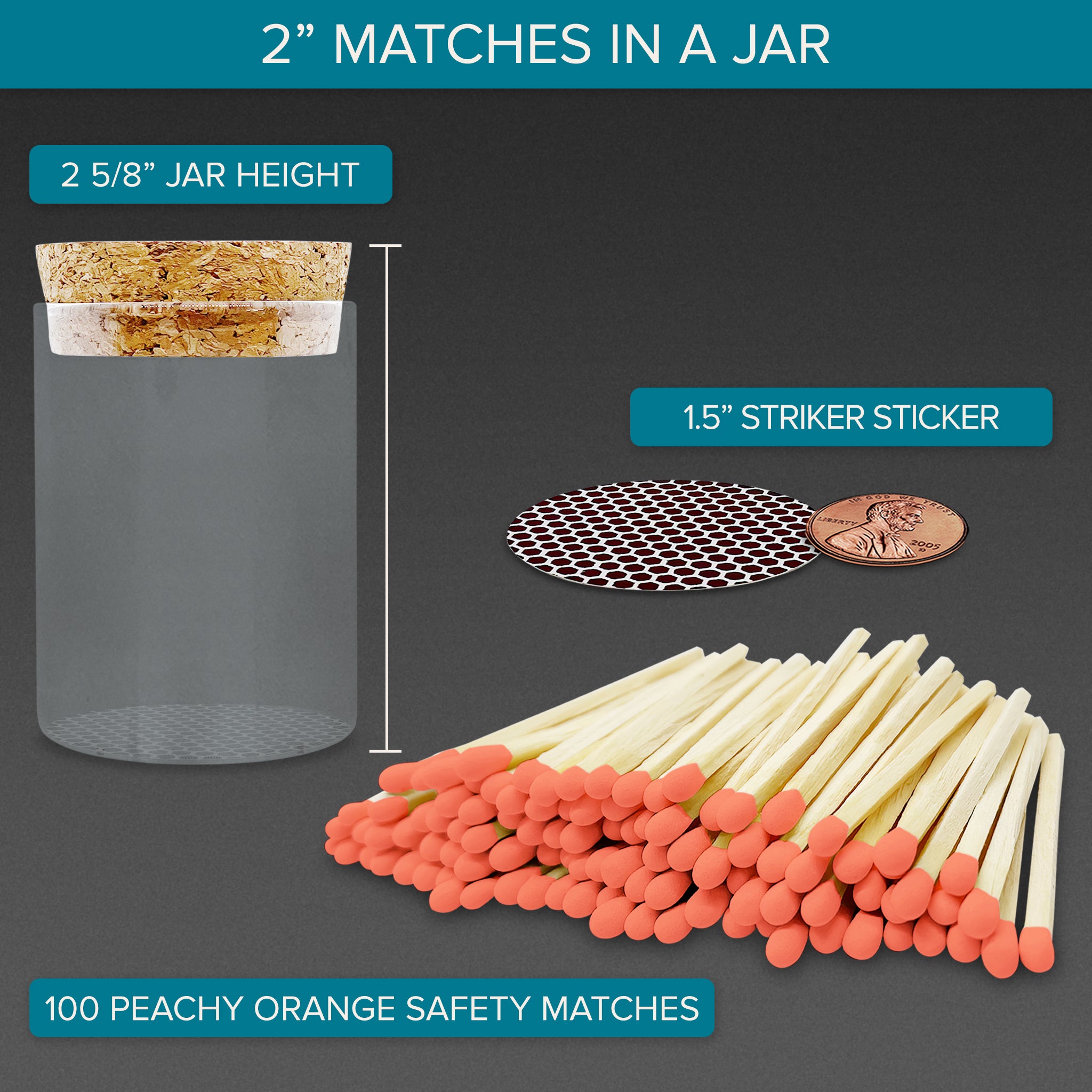 2” MATCHES IN A JAR

2 5/8” JAR HEIGHT

1.5” STRIKER STICKER

IN GOD WE TRUST
LIBERTY
2005
D

100 PEACHY ORANGE SAFETY MATCHES