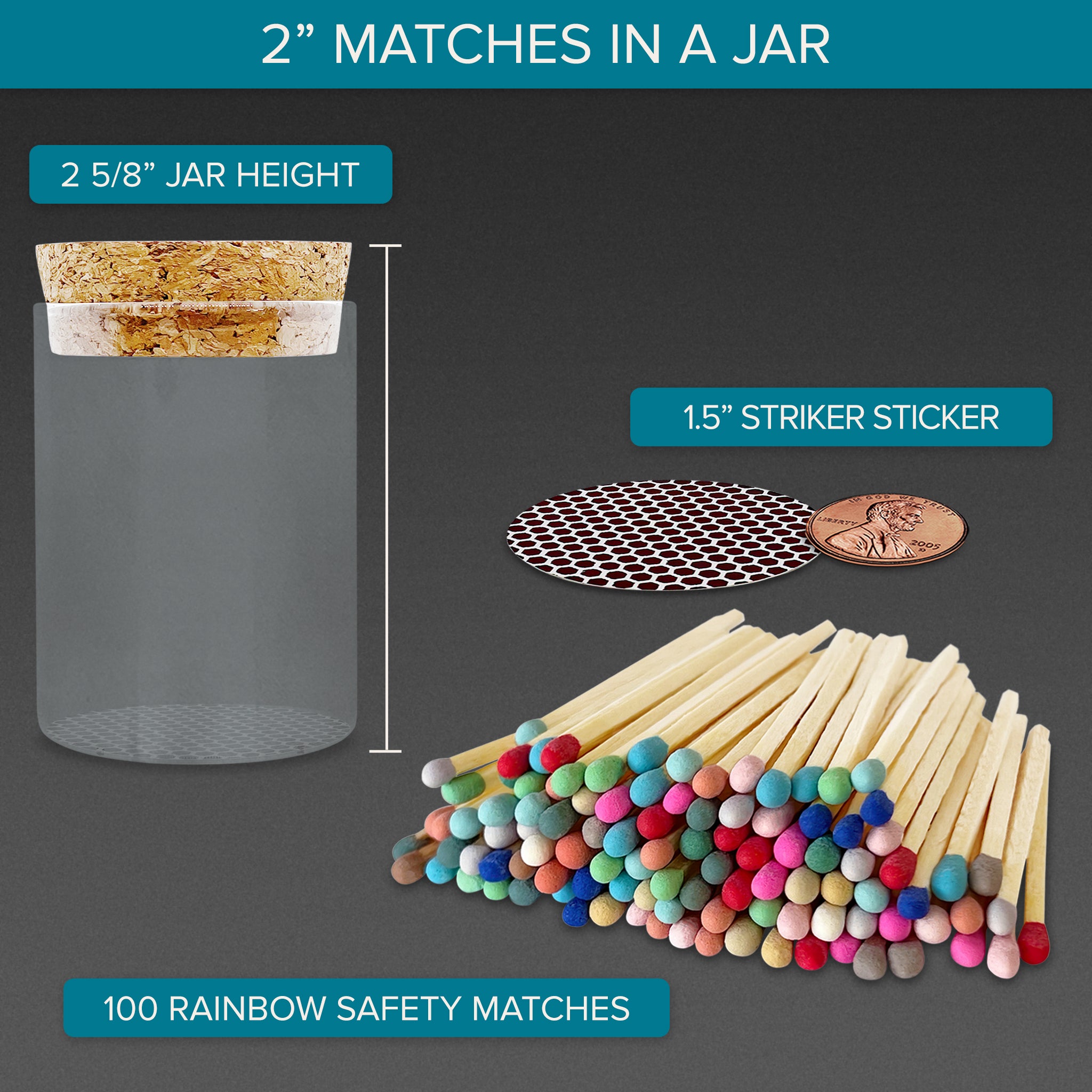 2” MATCHES IN A JAR

2 5/8” JAR HEIGHT

1.5” STRIKER STICKER

IN GOD WE TRUST
LIBERTY
2005
D

100 RAINBOW SAFETY MATCHES