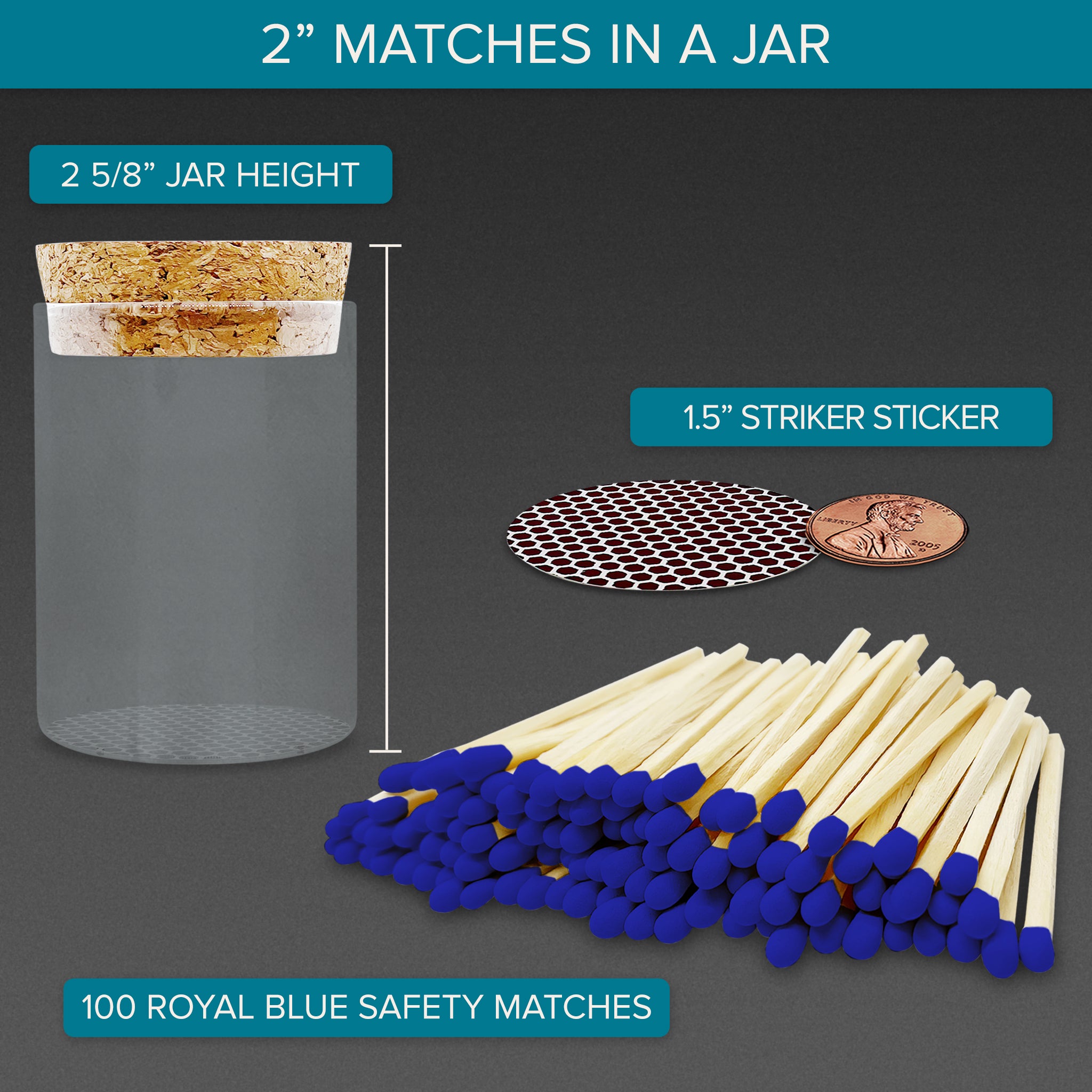 2” MATCHES IN A JAR

2 5/8” JAR HEIGHT

1.5” STRIKER STICKER

IN GOD WE TRUST

LIBERTY

2005

D

100 ROYAL BLUE SAFETY MATCHES