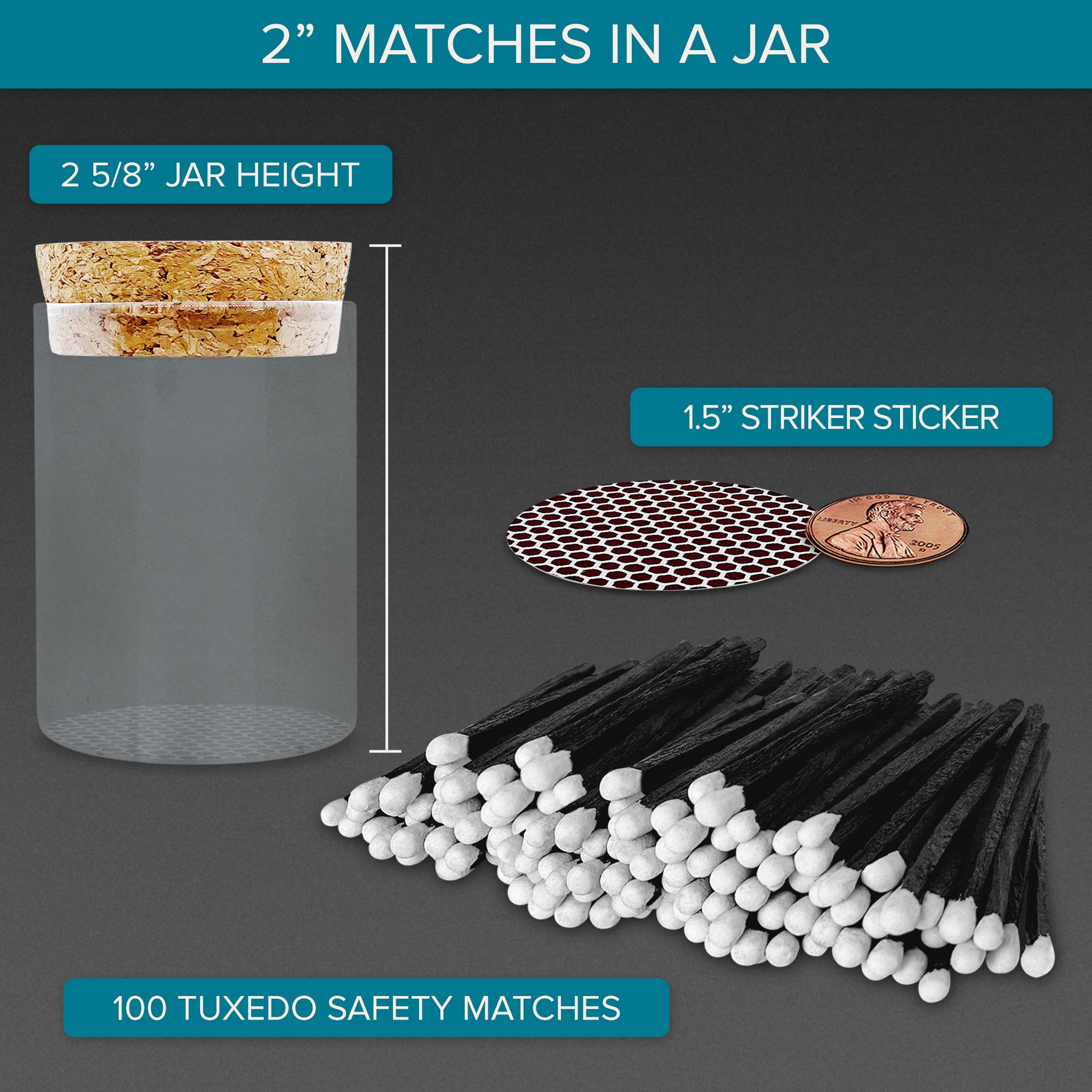 2” MATCHES IN A JAR

2 5/8” JAR HEIGHT

1.5” STRIKER STICKER

IN GOD WE TRUST
LIBERTY
2005
D

100 TUXEDO SAFETY MATCHES