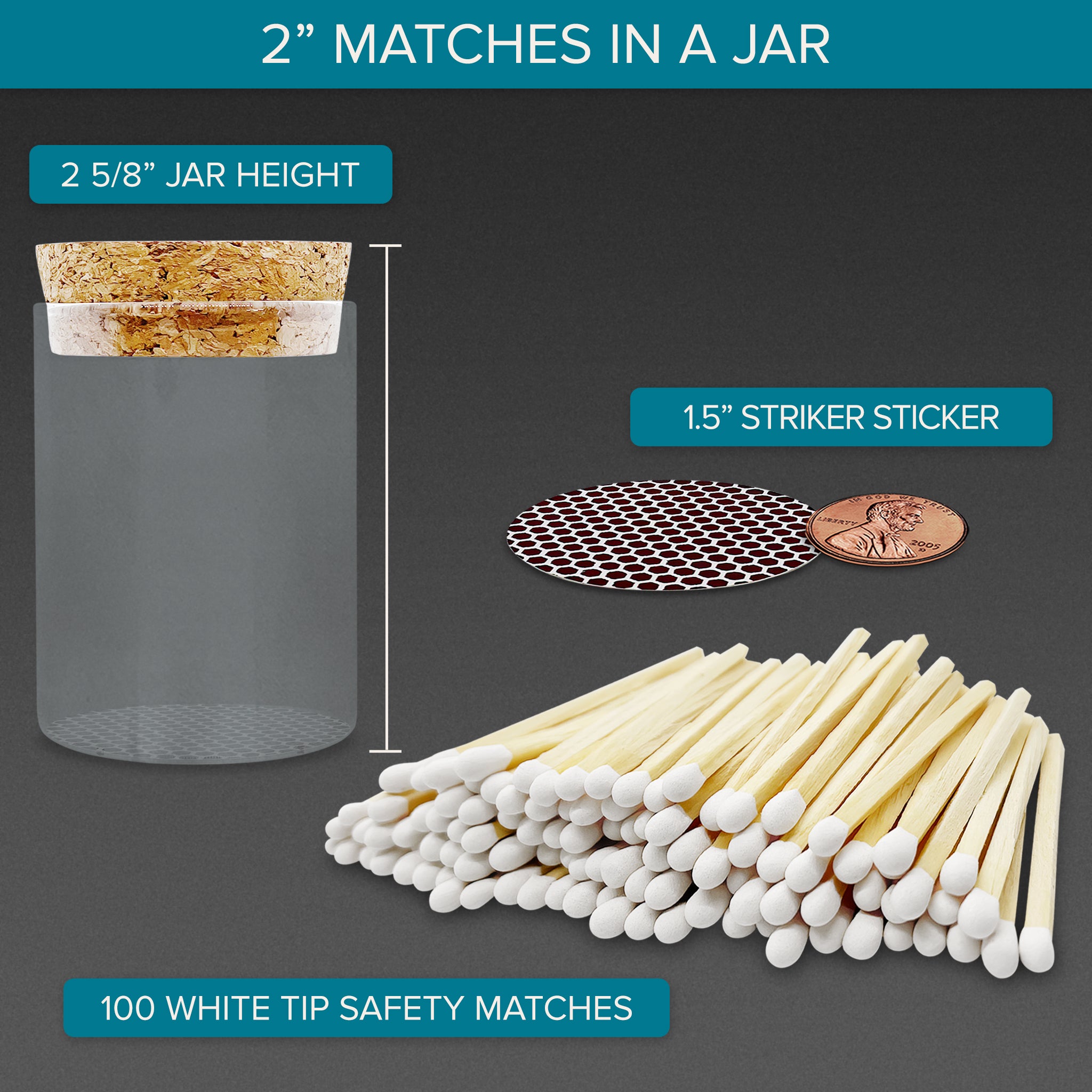 2” MATCHES IN A JAR

2 5/8” JAR HEIGHT

1.5” STRIKER STICKER

IN GOD WE TRUST
LIBERTY
2005
D

100 WHITE TIP SAFETY MATCHES