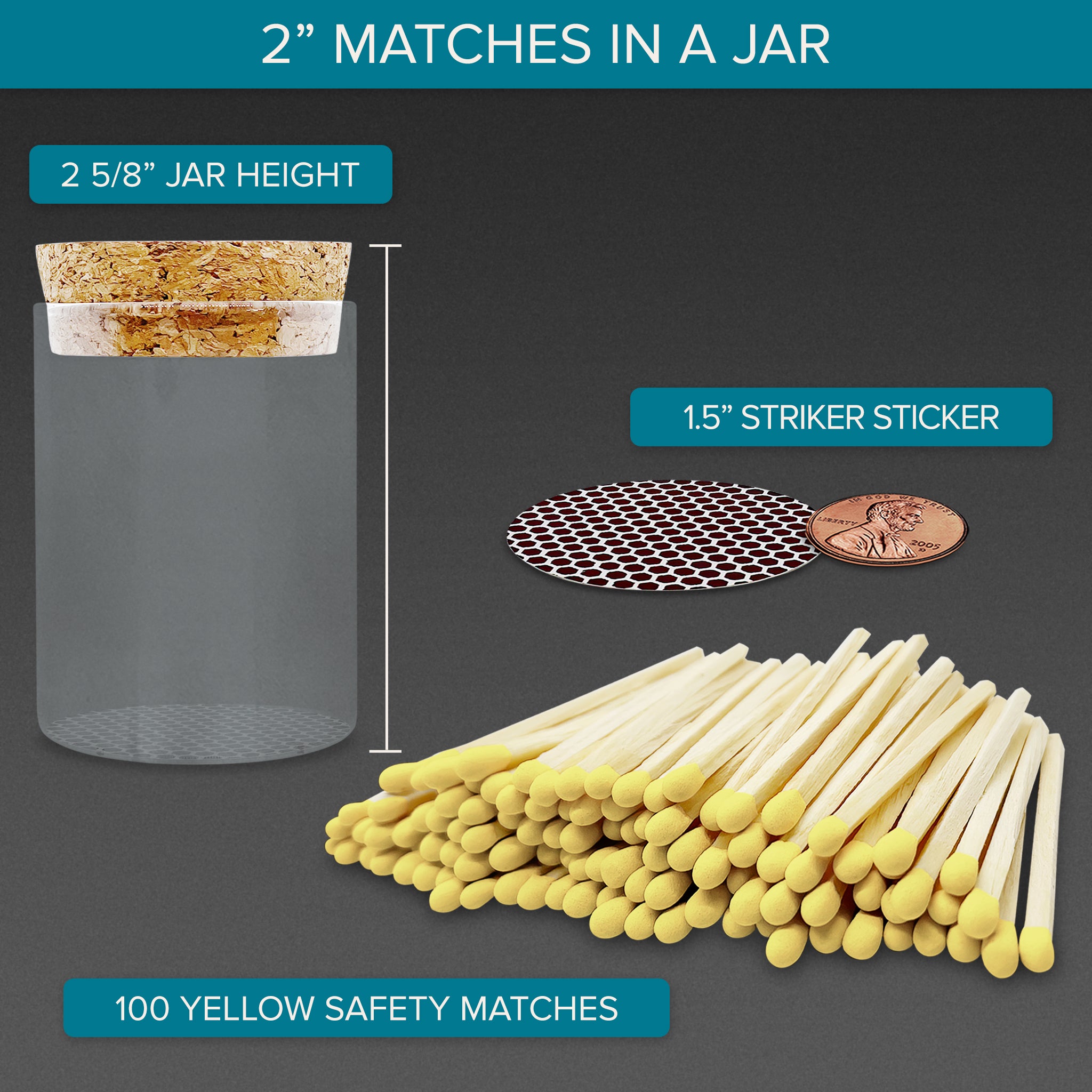 2” MATCHES IN A JAR

2 5/8” JAR HEIGHT

1.5” STRIKER STICKER

IN GOD WE TRUST
LIBERTY
2005
D

100 YELLOW SAFETY MATCHES